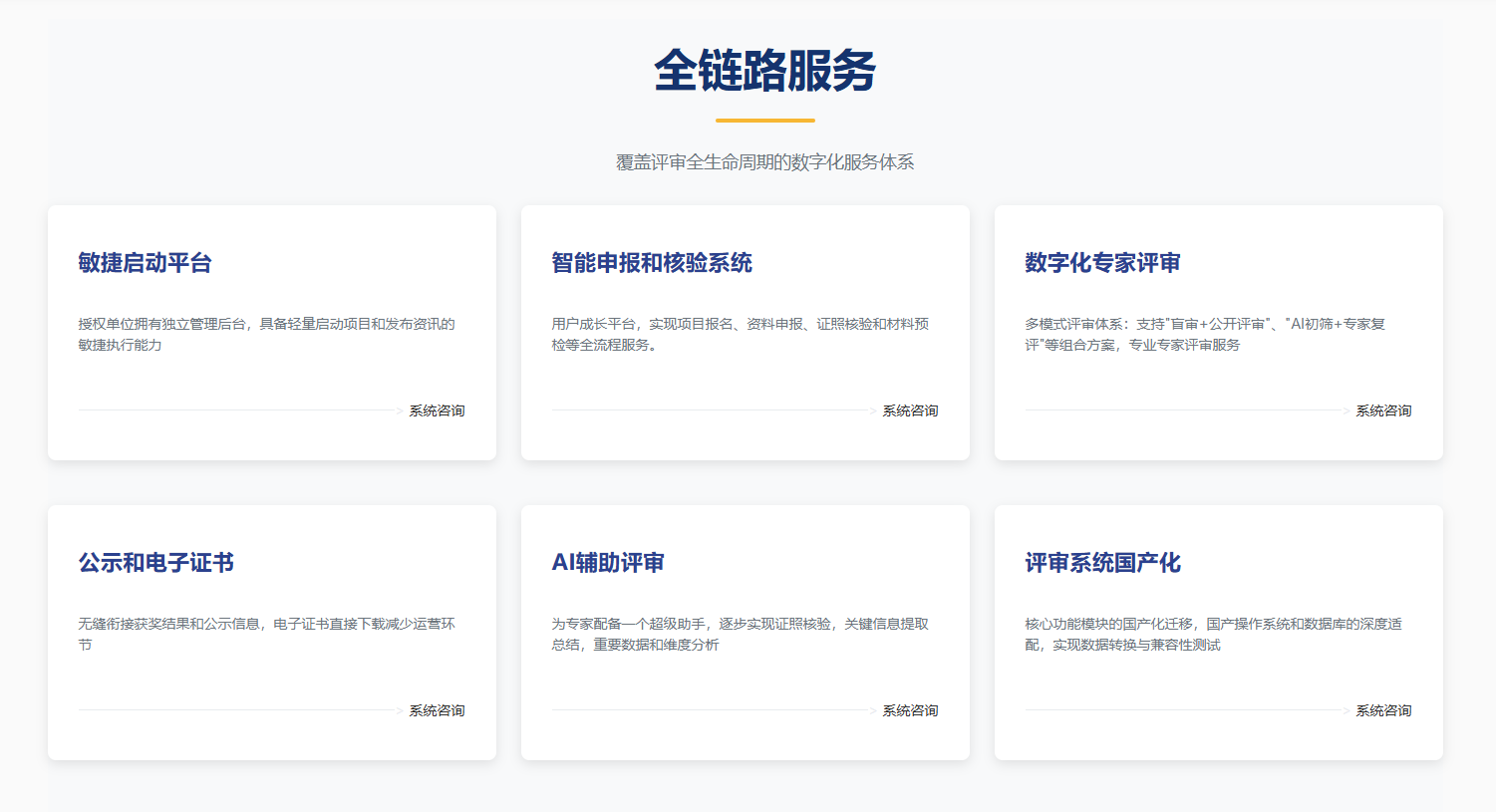 全链路服务

覆盖评审全生命周期的数字化服务体系

敏捷启动平台

授权单位拥有独立管理后台，具备轻量启动项目和发布资讯的敏捷执行能力

系统咨询

智能申报和核验系统

用户成长平台，实现项目报名、资料申报、证照核验和材料预检等全流程服务。

系统咨询

数字化专家评审

多模式评审体系：支持"盲审+公开评审"、"AI初筛+专家复评"等组合方案，专业专家评审服务

系统咨询

公示和电子证书

无缝衔接获奖结果和公示信息，电子证书直接下载减少运营环节

系统咨询

AI辅助评审

为专家配备一个超级助手，逐步实现证照核验，关键信息提取总结，重要数据和维度分析

系统咨询

评审系统国产化

核心功能模块的国产化迁移，国产操作系统和数据库的深度适配，实现数据转换与兼容性测试

系统咨询